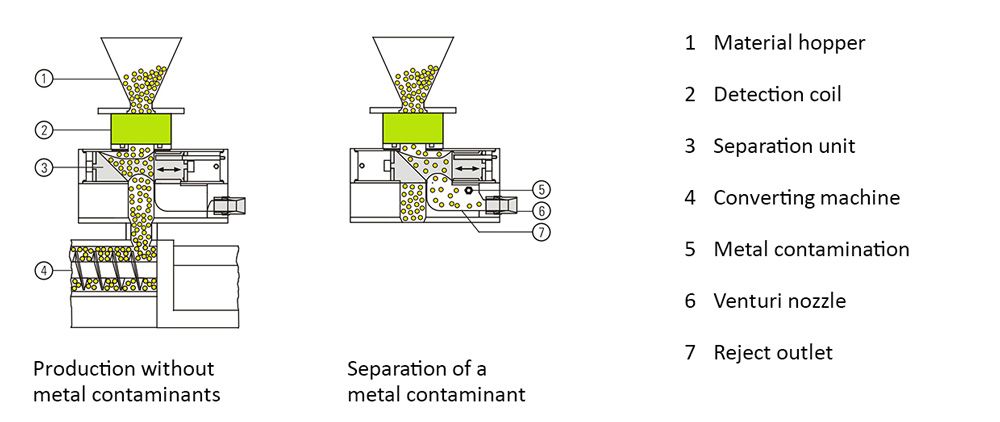 1
2
3
4

Production without metal contaminants

5
6
7

Separation of a metal contaminant

1 Material hopper

2 Detection coil

3 Separation unit

4 Converting machine

5 Metal contamination

6 Venturi nozzle

7 Reject outlet