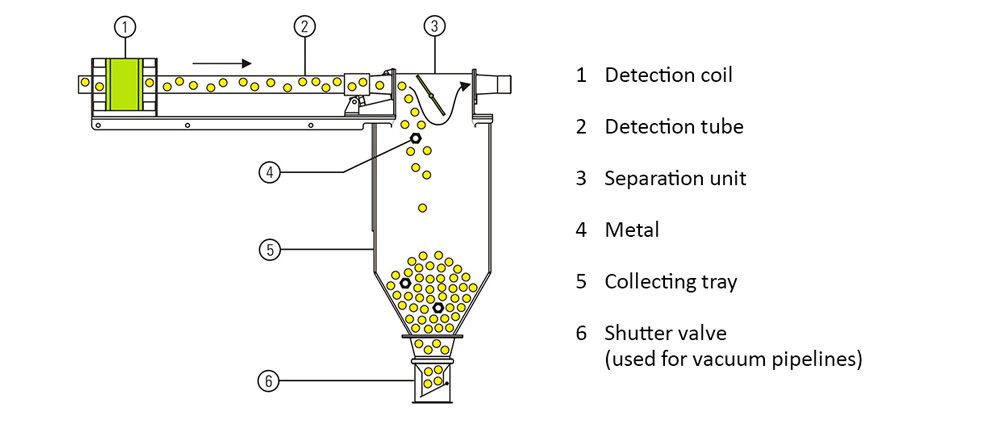 1
2
3
4
5
6

1 Detection coil

2 Detection tube

3 Separation unit

4 Metal

5 Collecting tray

6 Shutter valve
(used for vacuum pipelines)